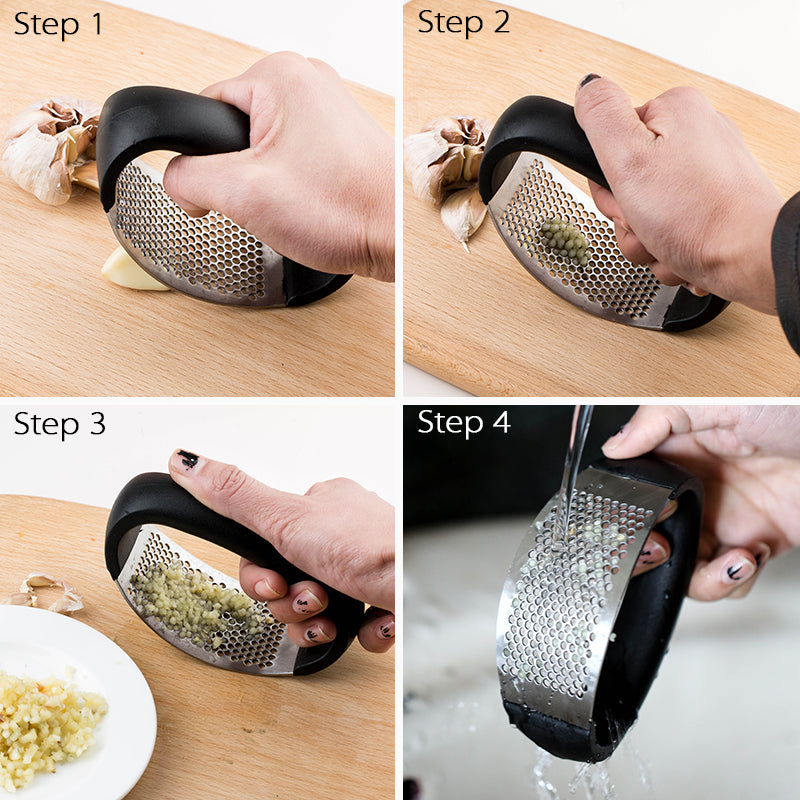 Step 1

Step 2

Step 3

Step 4